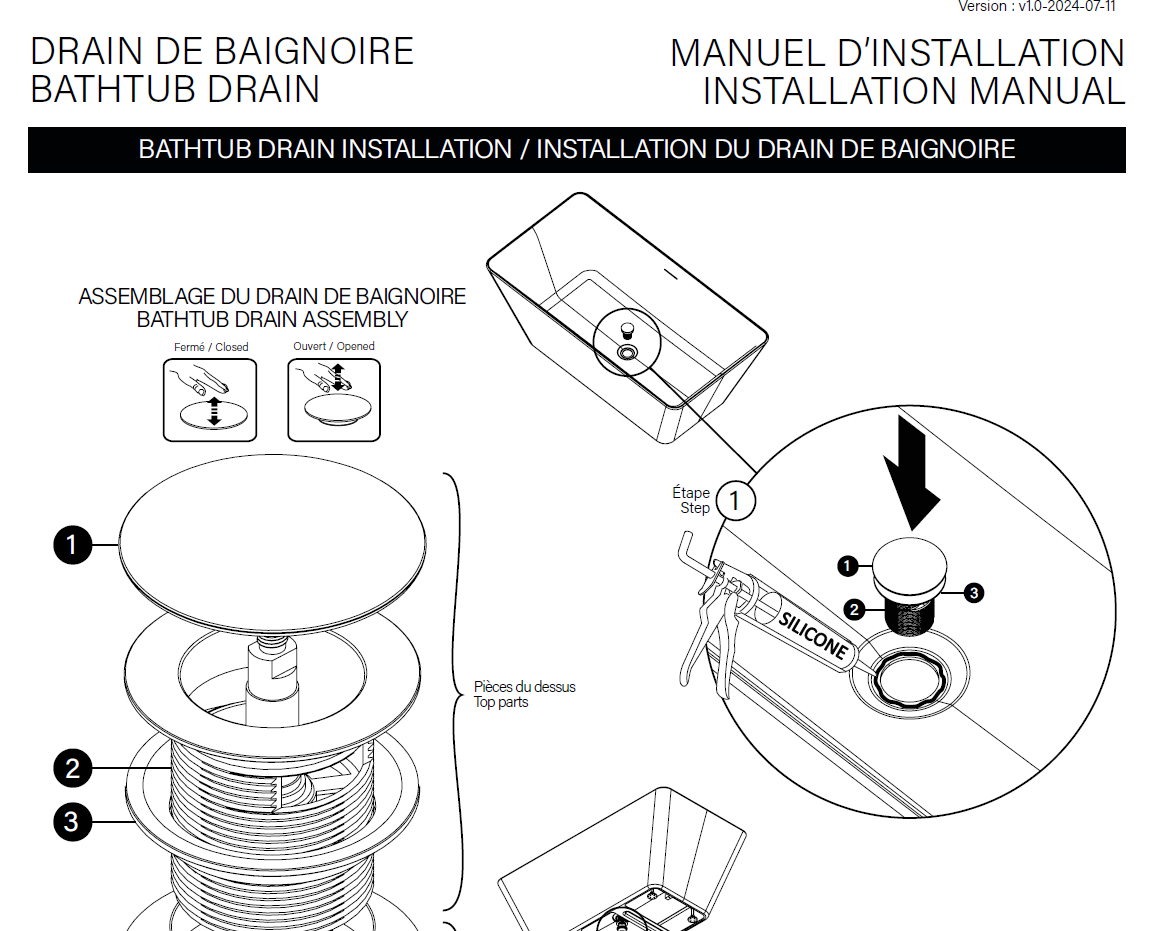 Version : v1.0-2024-07-11

DRAIN DE BAIGNOIRE
BATHTUB DRAIN

MANUEL D'INSTALLATION
INSTALLATION MANUAL

BATHTUB DRAIN INSTALLATION / INSTALLATION DU DRAIN DE BAIGNOIRE

ASSEMBLAGE DU DRAIN DE BAIGNOIRE
BATHTUB DRAIN ASSEMBLY

Fermé / Closed

Ouvert / Opened

1

2

3

Pièces du dessus
Top parts

Étape
Step
1

SILICONE

1

2

3